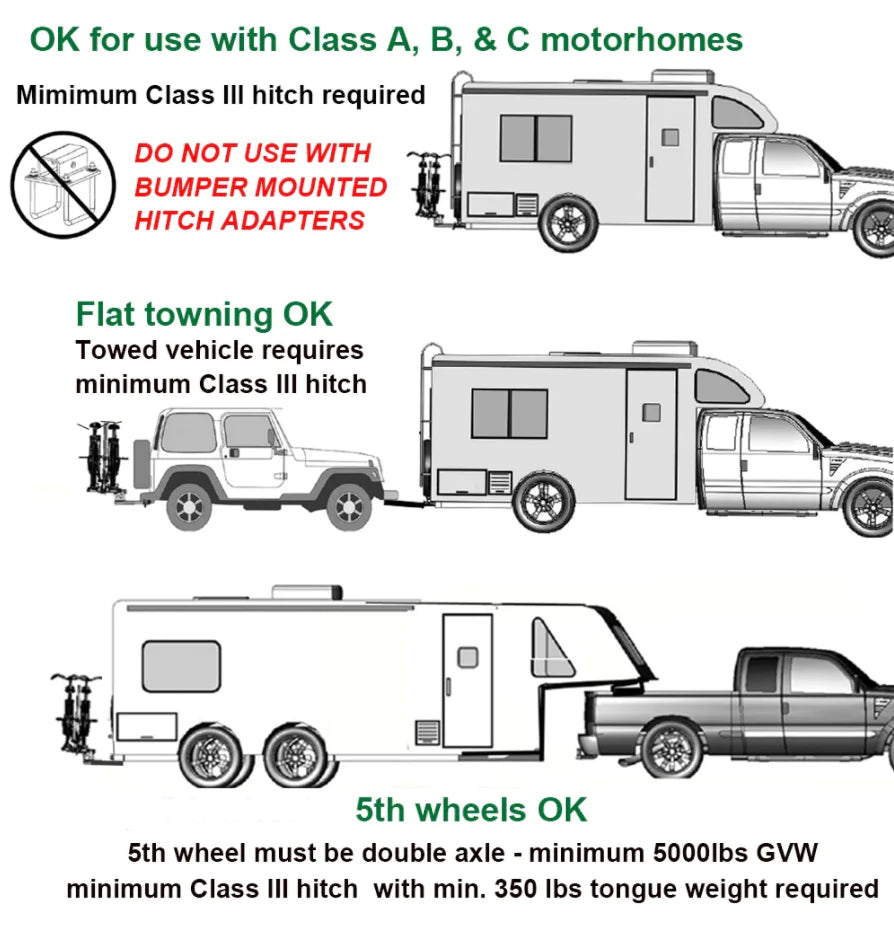 OK for use with Class A, B, & C motorhomes

Mimimum Class III hitch required

DO NOT USE WITH BUMPER MOUNTED HITCH ADAPTERS

Flat towning OK

Towed vehicle requires minimum Class III hitch

5th wheels OK

5th wheel must be double axle - minimum 5000lbs GVW minimum Class III hitch with min. 350 lbs tongue weight required